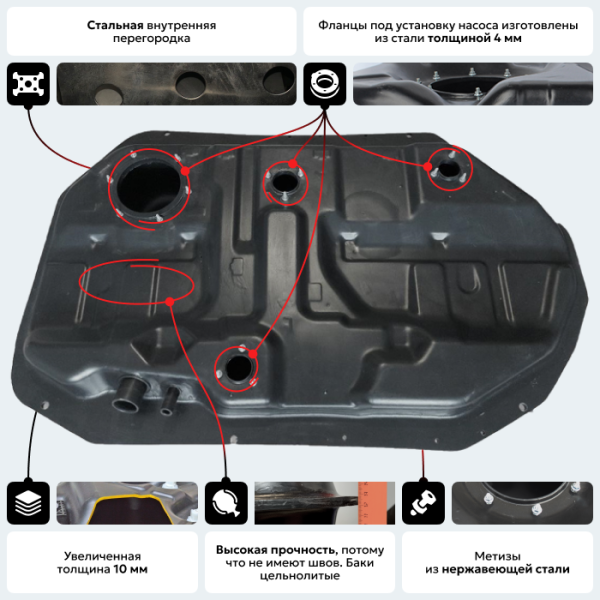 Стальная внутренняя перегородка

Фланцы под установку насоса изготовлены из стали толщиной 4 мм

Увеличенная толщина 10 мм

Высокая прочность, потому что не имеют швов. Баки цельнолитые

Метизы из нержавеющей стали