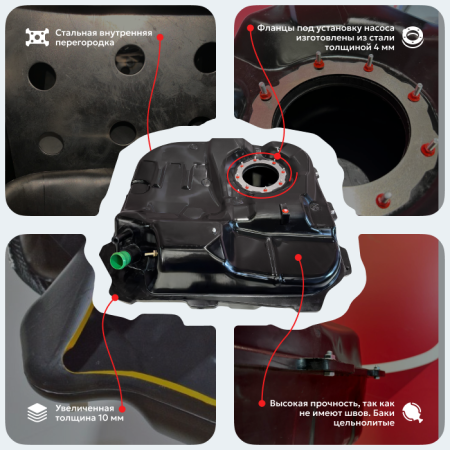 Стальная внутренняя перегородка

Фланцы под установку насоса изготовлены из стали толщиной 4 мм

Увеличенная толщина 10 мм

Высокая прочность, так как не имеют швов. Баки цельнолитые